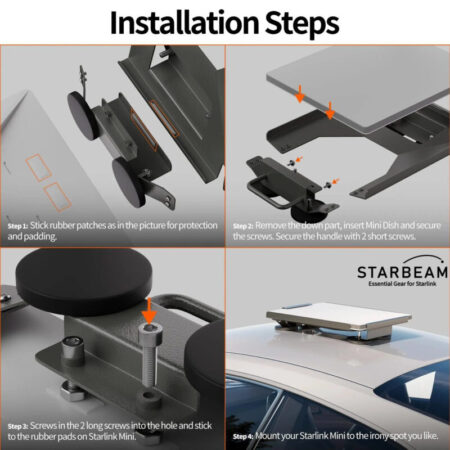 Installation Steps

Step 1: Stick rubber patches as in the picture for protection and padding.

Step 2: Remove the down part, insert Mini Dish and secure the screws. Secure the handle with 2 short screws.

Step 3: Screws in the 2 long screws into the hole and stick to the rubber pads on Starlink Mini.

STARBEAM
Essential Gear for Starlink

Step 4: Mount your Starlink Mini to the irony spot you like.