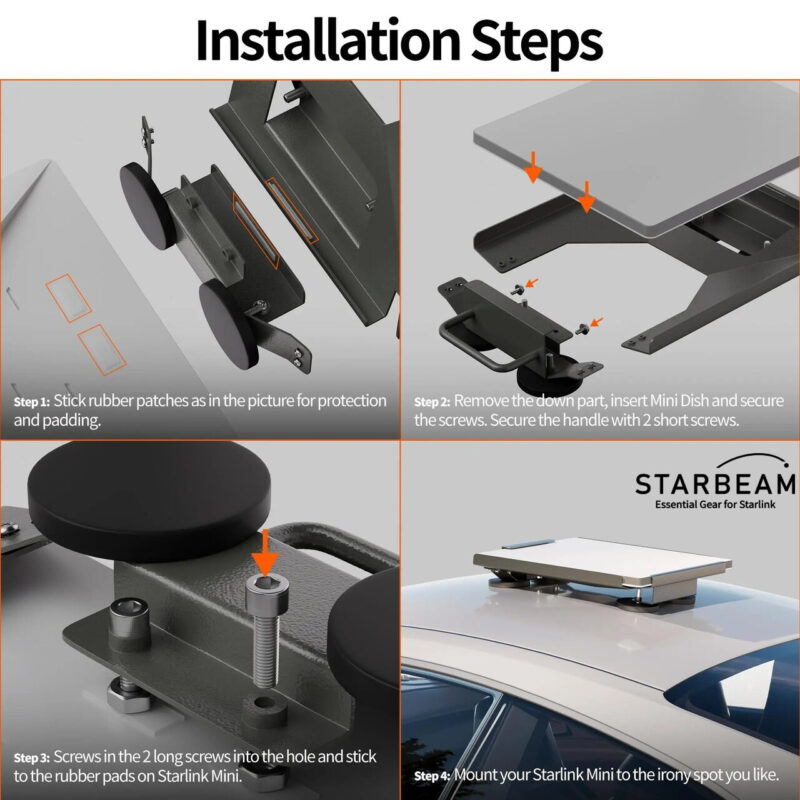 Installation Steps

Step 1: Stick rubber patches as in the picture for protection and padding.

Step 2: Remove the down part, insert Mini Dish and secure the screws. Secure the handle with 2 short screws.

Step 3: Screws in the 2 long screws into the hole and stick to the rubber pads on Starlink Mini.

STARBEAM
Essential Gear for Starlink

Step 4: Mount your Starlink Mini to the irony spot you like.